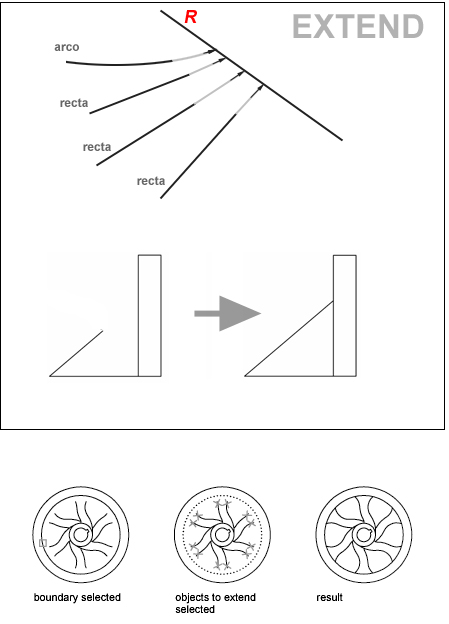 R

EXTEND

arco

recta

recta

recta

boundary selected

objects to extend selected

result