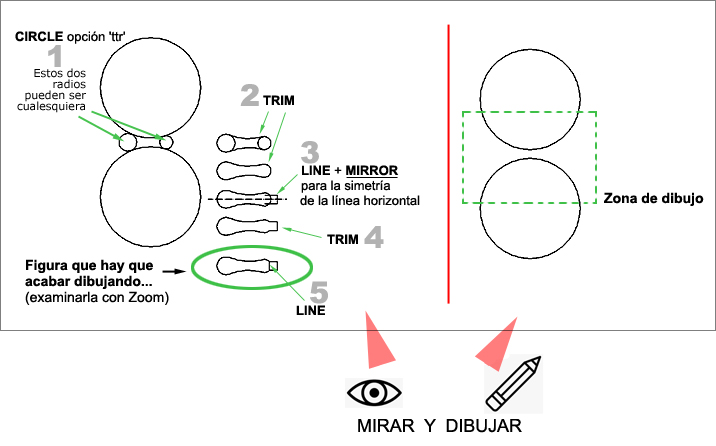 CIRCLE opción 'ttr'

1
Estos dos radios pueden ser cualesquiera

2 TRIM

3
LINE + MIRROR
para la simetría de la línea horizontal

TRIM 4

Figura que hay que acabar dibujando...
(examinarla con Zoom)

5
LINE

Zona de dibujo

MIRAR Y DIBUJAR